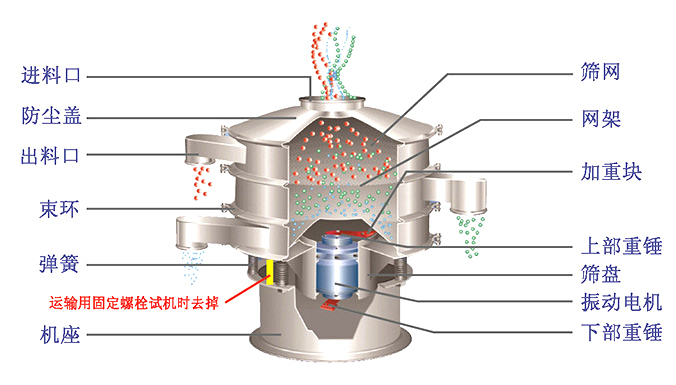 进料口
防尘盖
出料口
束环
弹簧
运输用固定螺栓试机时去掉
机座

筛网
网架
加重块
上部重锤
筛盘
振动电机
下部重锤